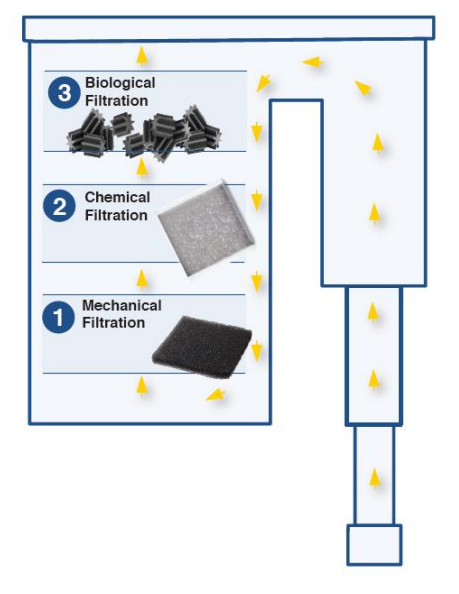 3 Biological Filtration

2 Chemical Filtration

1 Mechanical Filtration